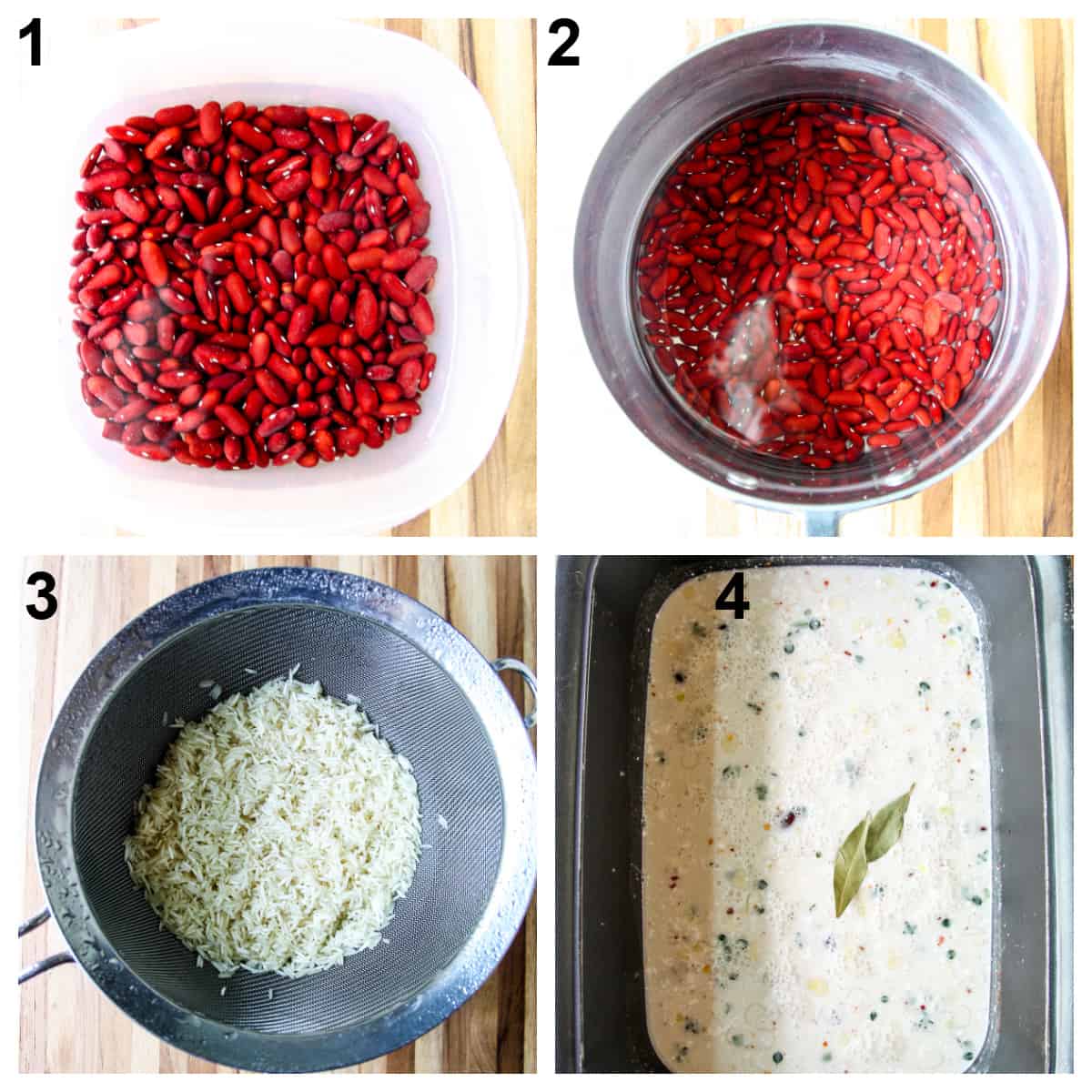 1

2

3

4