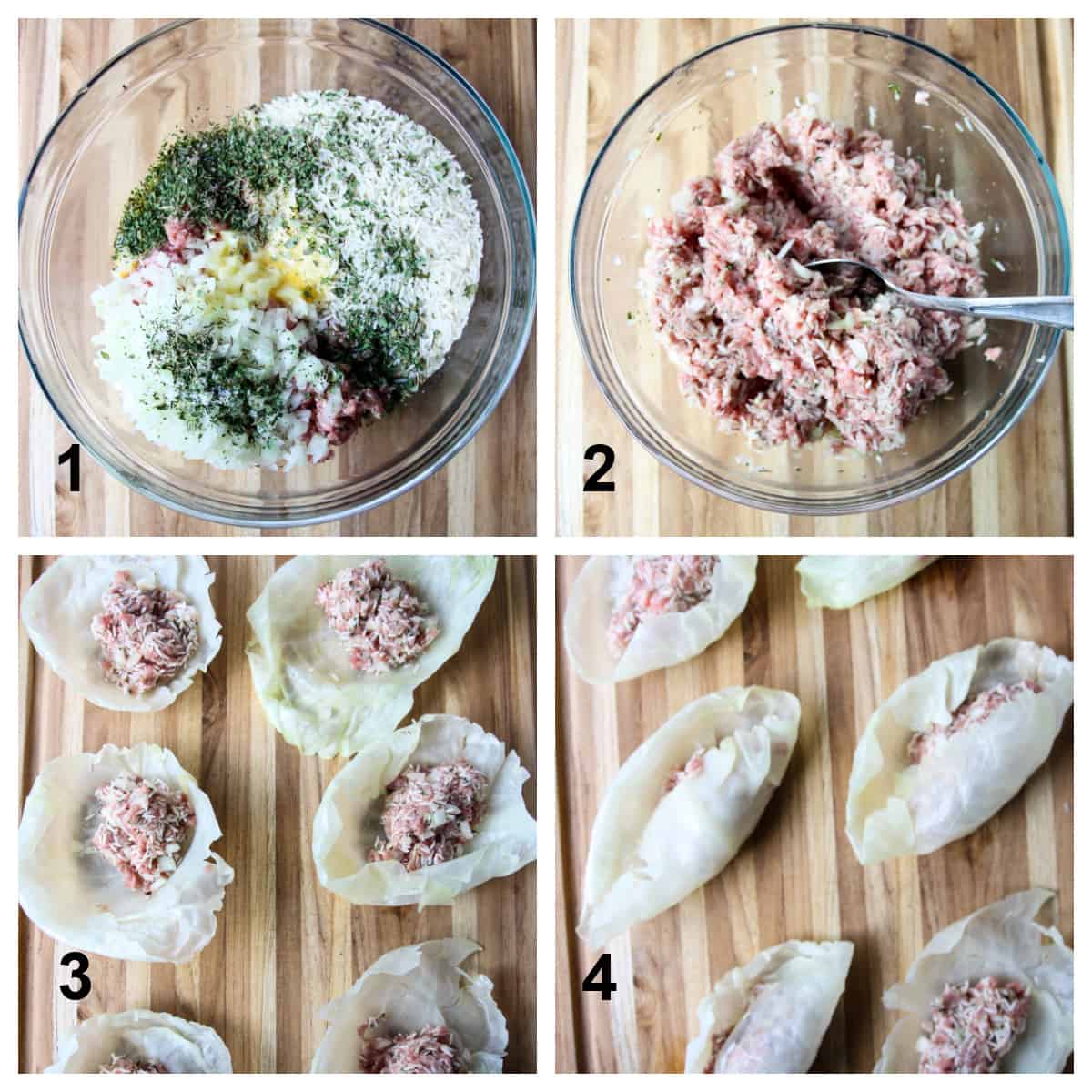 1

2

3

4