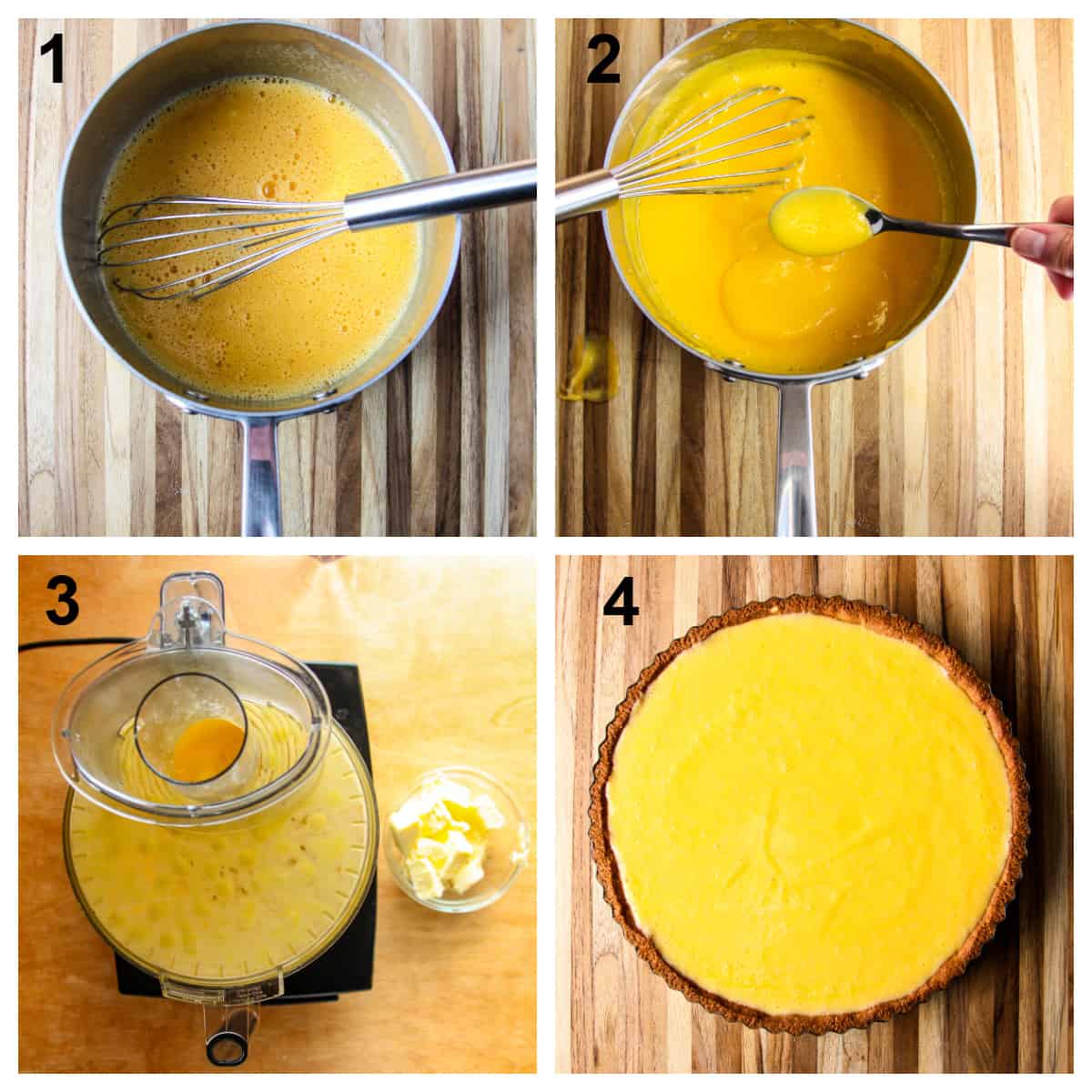 1
2
3
4