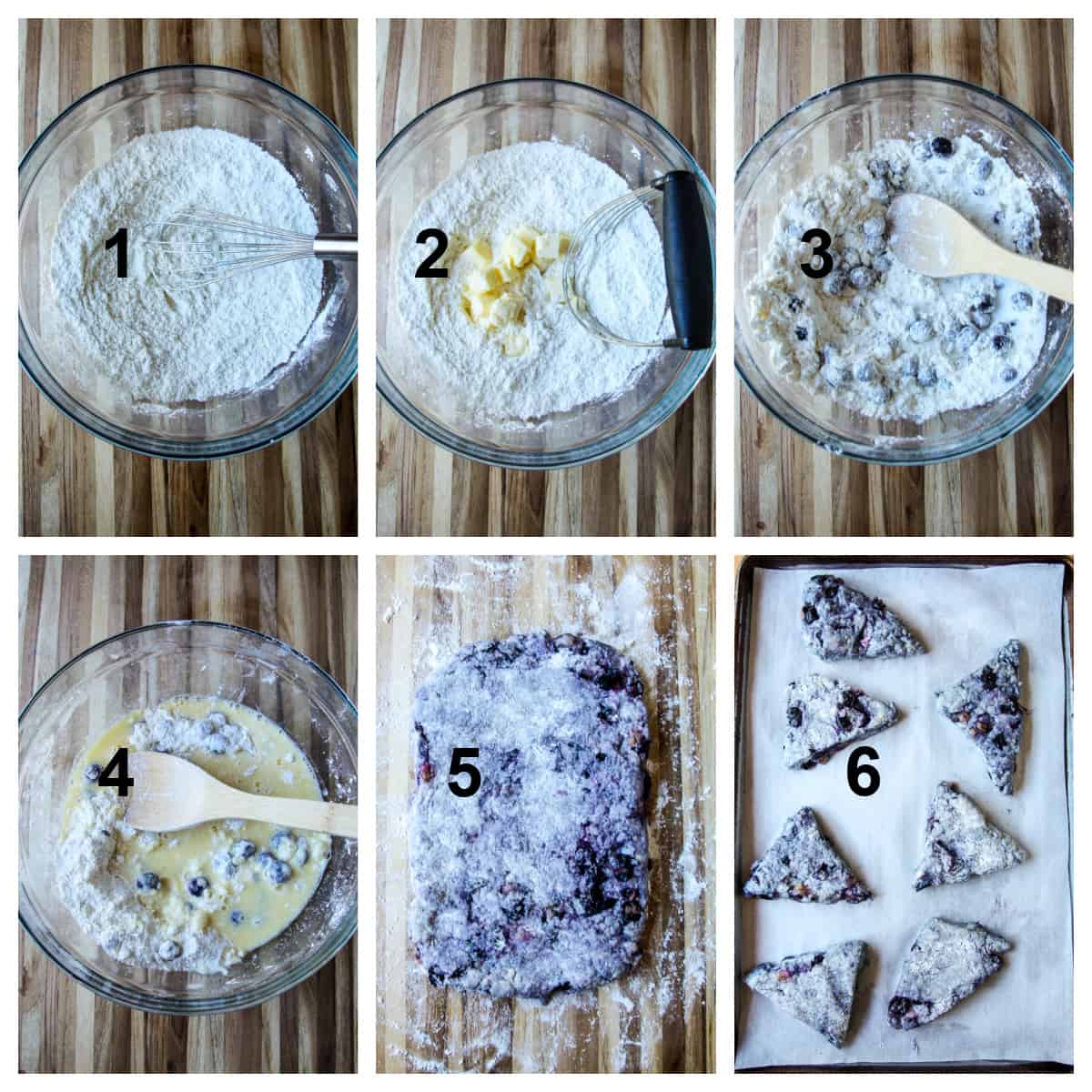 1
2
3
4
5
6